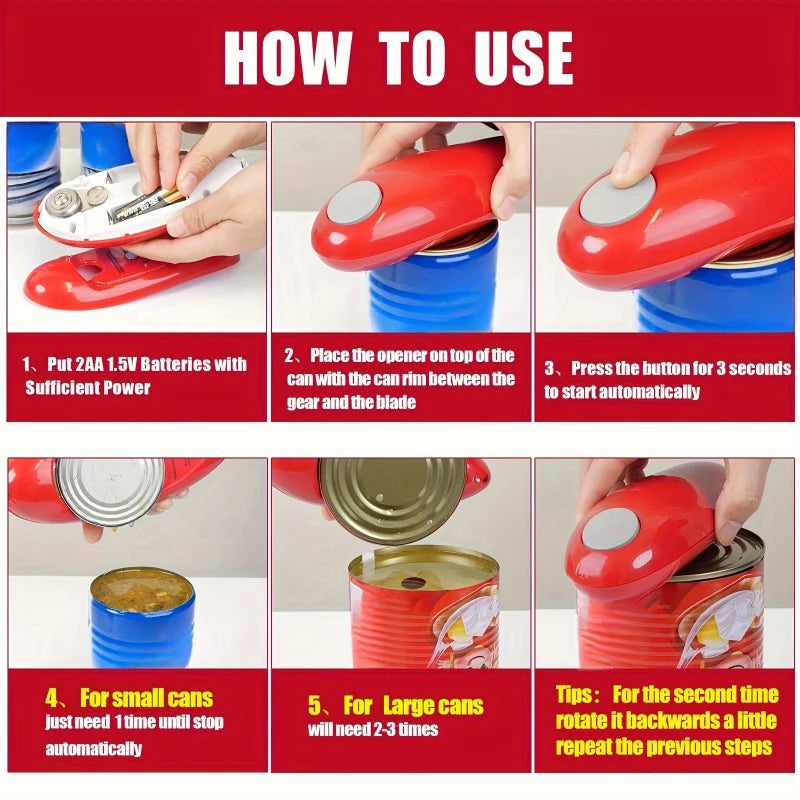 HOW TO USE

1、Put 2AA 1.5V Batteries with Sufficient Power

2、Place the opener on top of the can with the can rim between the gear and the blade

3、Press the button for 3 seconds to start automatically

4、For small cans just need 1 time until stop automatically

5、For Large cans will need 2-3 times

Tips： For the second time rotate it backwards a little repeat the previous steps